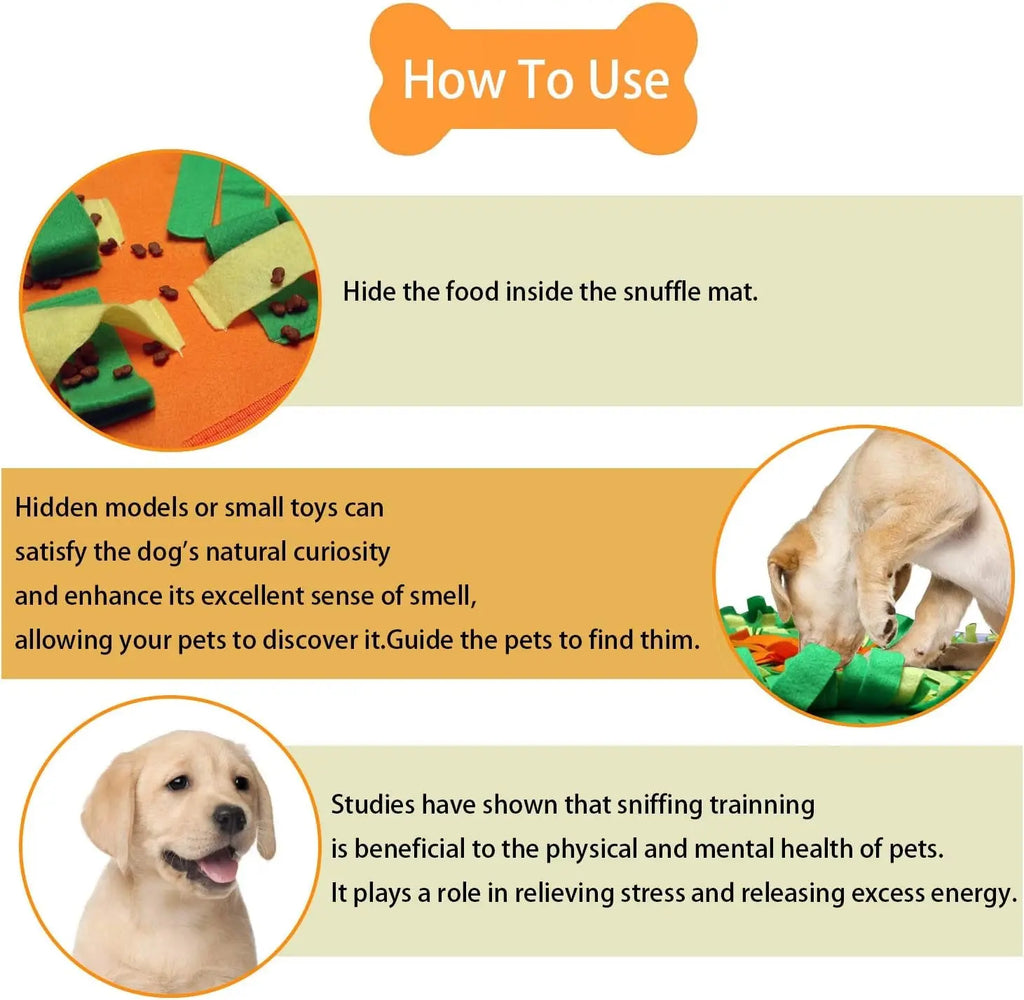 How To Use

Hide the food inside the snuffle mat.

Hidden models or small toys can satisfy the dog's natural curiosity and enhance its excellent sense of smell, allowing your pets to discover it.Guide the pets to find them.

Studies have shown that sniffing trainning is beneficial to the physical and mental health of pets. It plays a role in relieving stress and releasing excess energy.