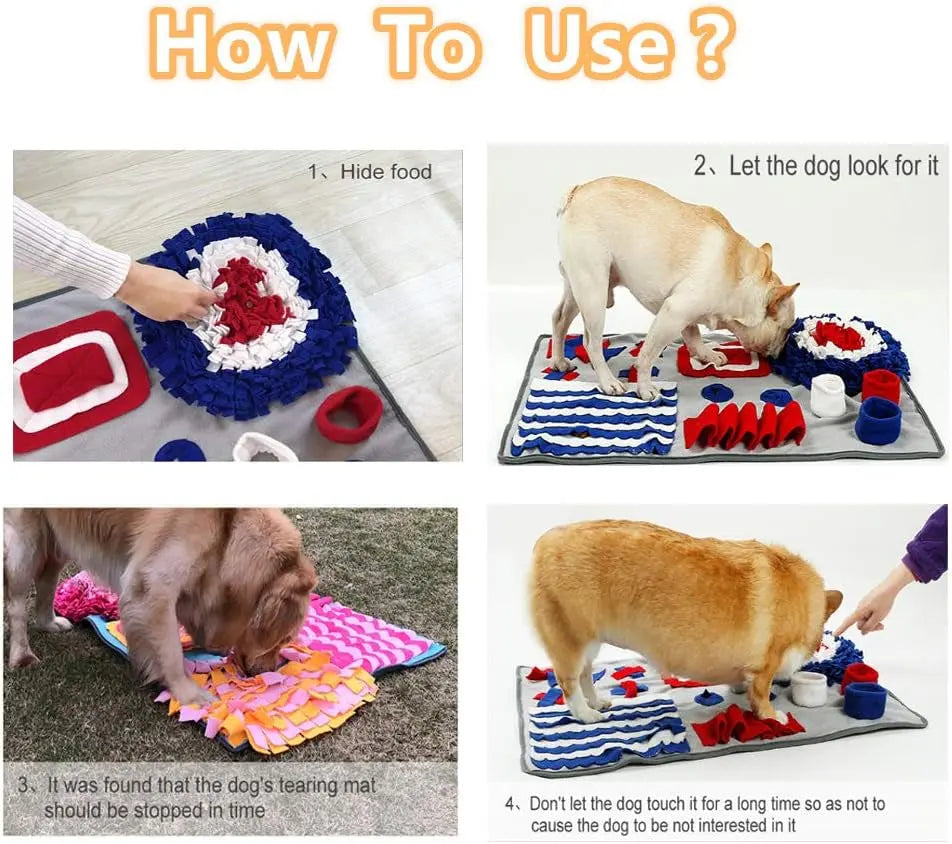 How To Use ?

1、Hide food

2、Let the dog look for it

3、It was found that the dog's tearing mat should be stopped in time

4、Don't let the dog touch it for a long time so as not to cause the dog to be not interested in it