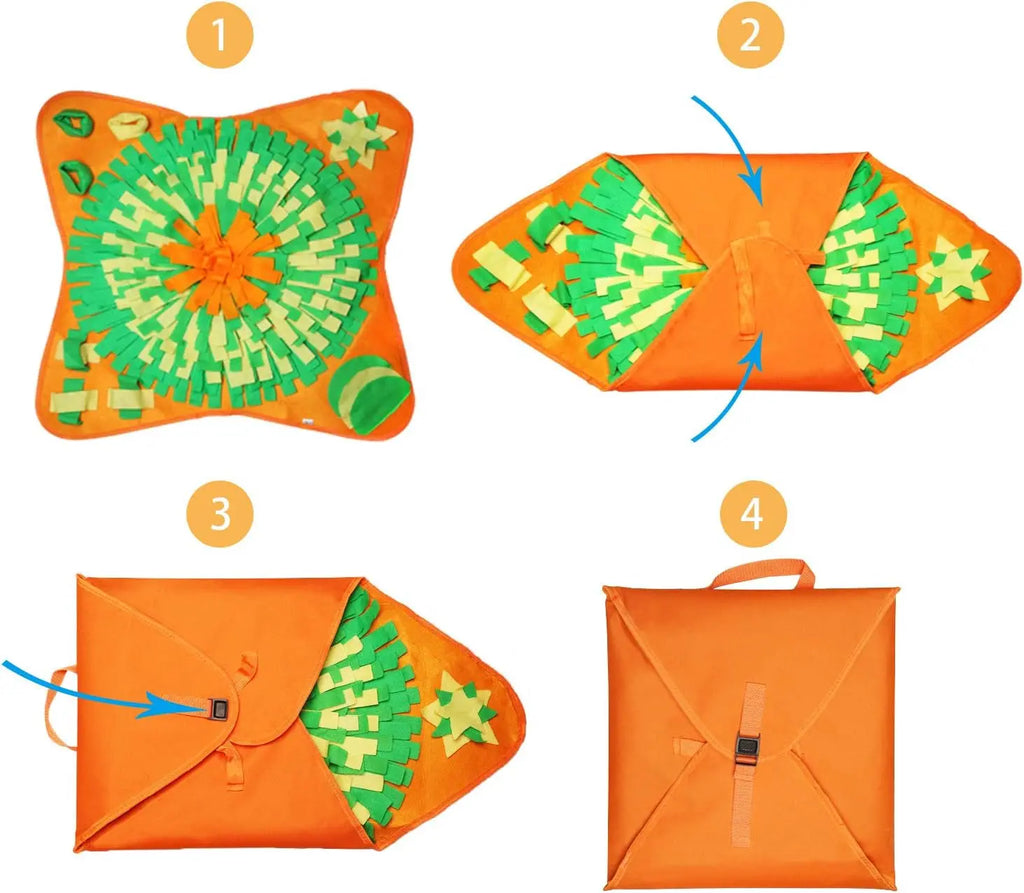 1

2

3

4