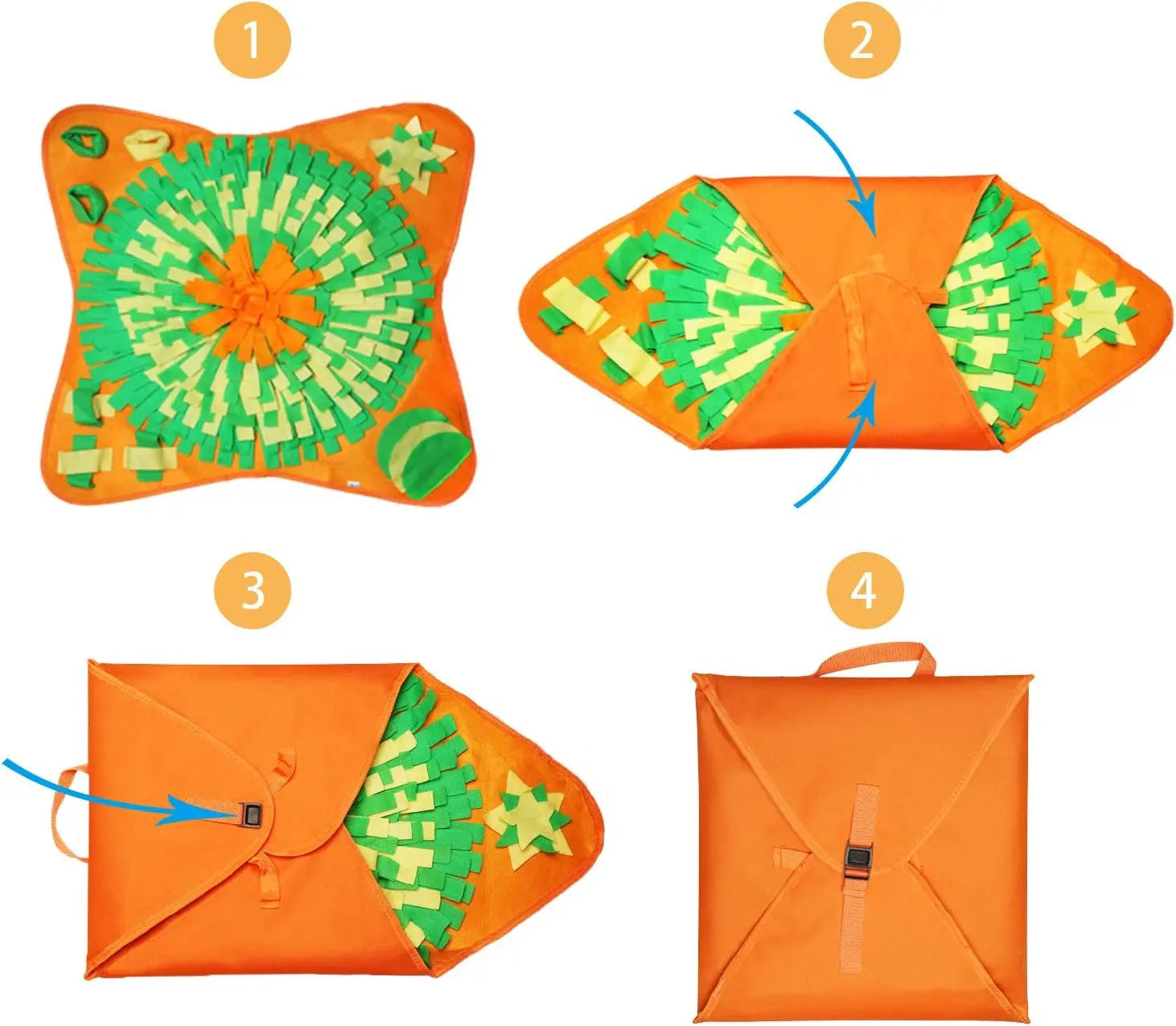 1

2

3

4